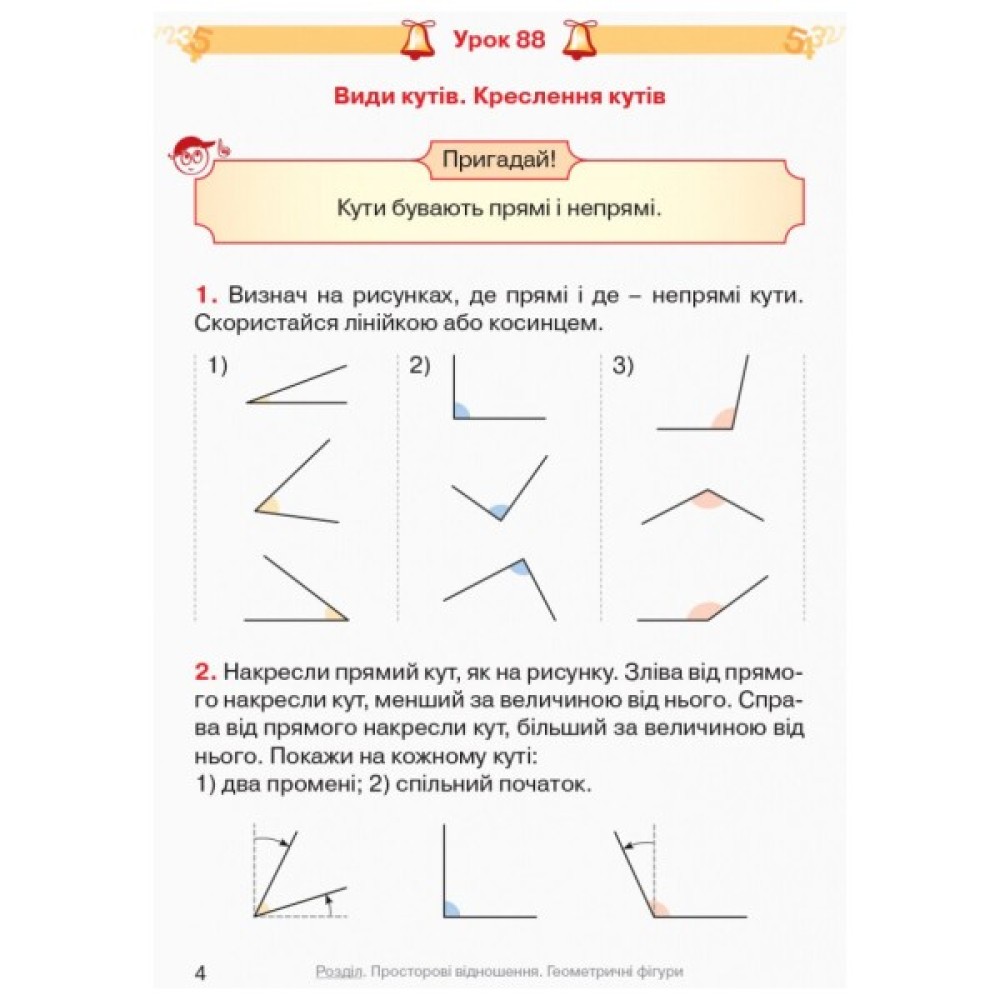 Урок 88

Види кутів. Креслення кутів

Пригадай!

Кути бувають прямі і непрямі.

1. Визнач на рисунках, де прямі і де – непрямі кути. Скористайся лінійкою або косинцем.

1)

2)

3)

2. Накресли прямий кут, як на рисунку. Зліва від прямого накресли кут, менший за величиною від нього. Справа від прямого накресли кут, більший за величиною від нього. Покажи на кожному куті:
1) два промені; 2) спільний початок.

4 Розділ. Просторові відношення. Геометричні фігури