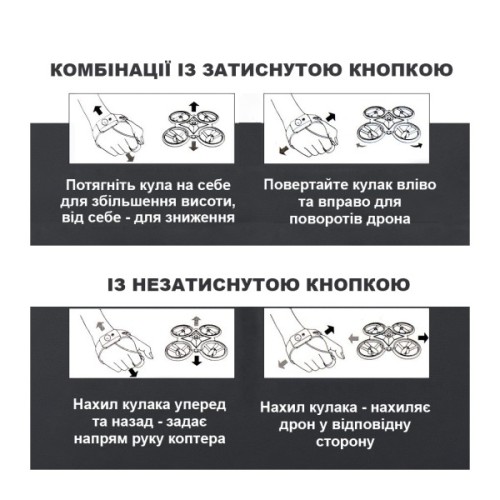 КОМБІНАЦІЇ ІЗ ЗАТИСНУТОЮ КНОПКОЮ

Потягніть кула на себе для збільшення висоти, від себе - для зниження

Повертайте кулак вліво та вправо для поворотів дрона

ІЗ НЕЗАТИСНУТОЮ КНОПКОЮ

Нахил кулака уперед та назад - задає напрям руку коптера

Нахил кулака - нахиляє дрон у відповідну сторону