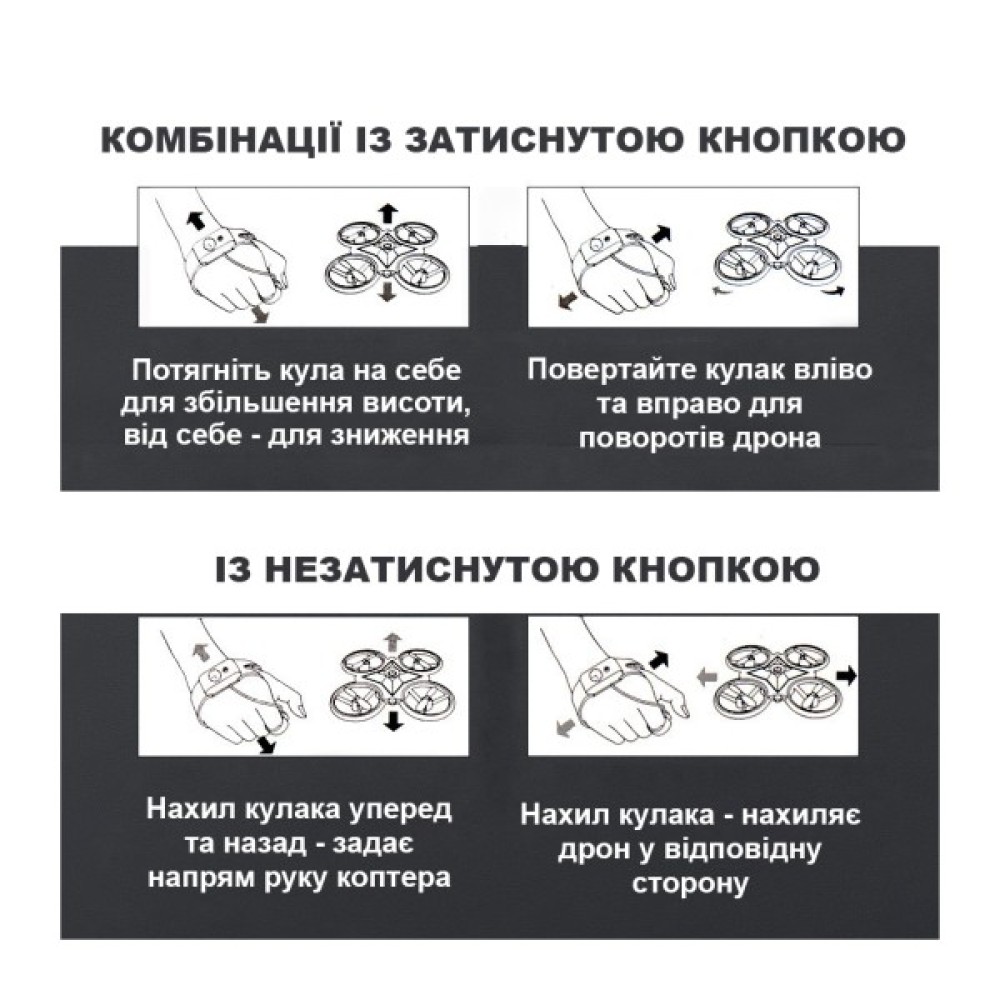 КОМБІНАЦІЇ ІЗ ЗАТИСНУТОЮ КНОПКОЮ

Потягніть кула на себе для збільшення висоти, від себе - для зниження

Повертайте кулак вліво та вправо для поворотів дрона

ІЗ НЕЗАТИСНУТОЮ КНОПКОЮ

Нахил кулака уперед та назад - задає напрям руку коптера

Нахил кулака - нахиляє дрон у відповідну сторону