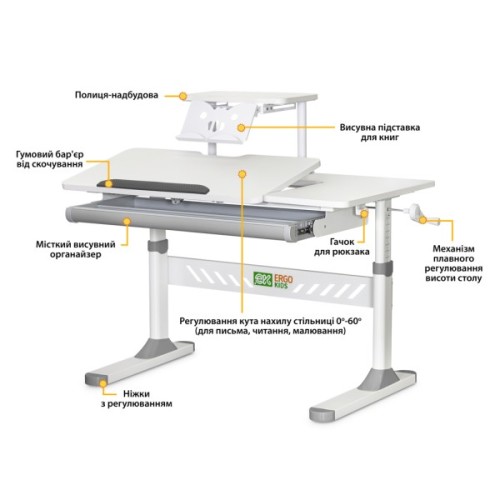 Полиця-надбудова

Висувна підставка для книг

Гумовий бар'єр від скочування

Місткий висувний органайзер

Гачок для рюкзака

Механізм плавного регулювання висоти столу

ek ERGO KIDS

Регулювання кута нахилу стільниці 0°-60° (для письма, читання, малювання)

Ніжки з регулюванням