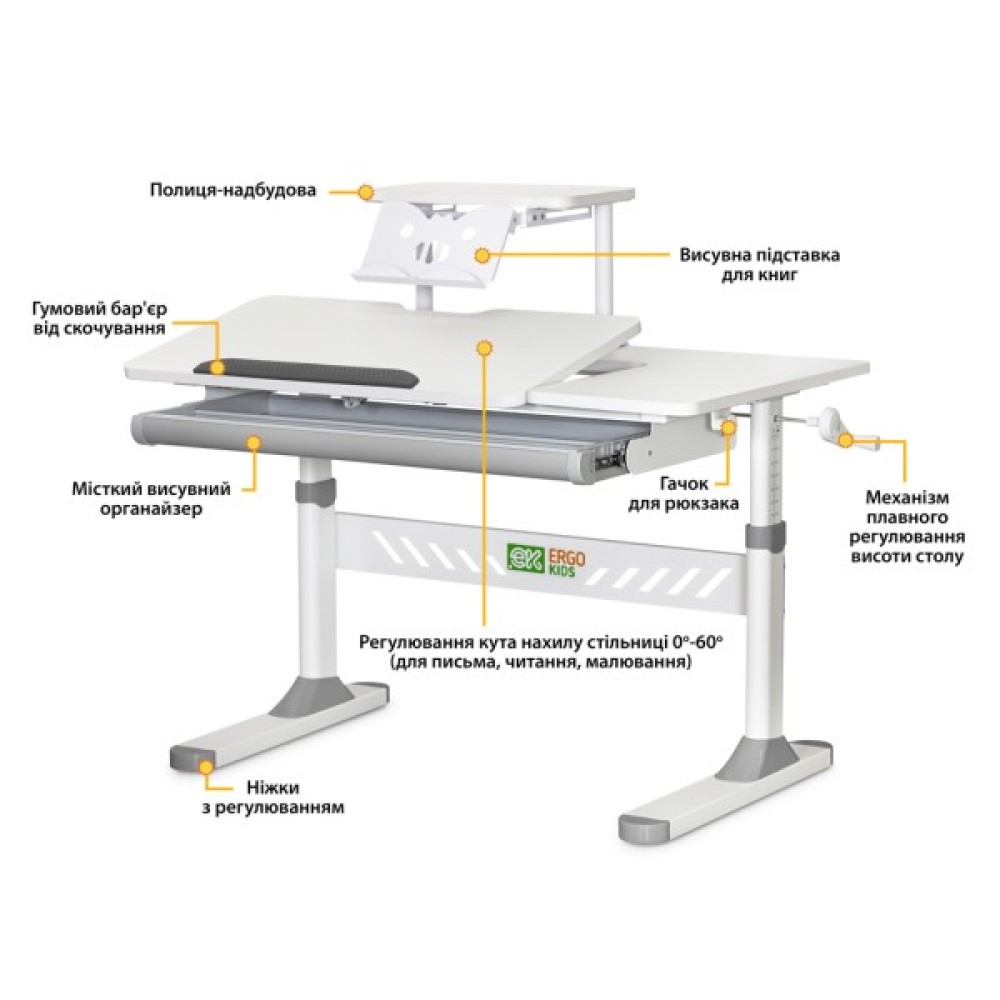 Полиця-надбудова

Висувна підставка для книг

Гумовий бар'єр від скочування

Місткий висувний органайзер

Гачок для рюкзака

Механізм плавного регулювання висоти столу

ek ERGO KIDS

Регулювання кута нахилу стільниці 0°-60° (для письма, читання, малювання)

Ніжки з регулюванням