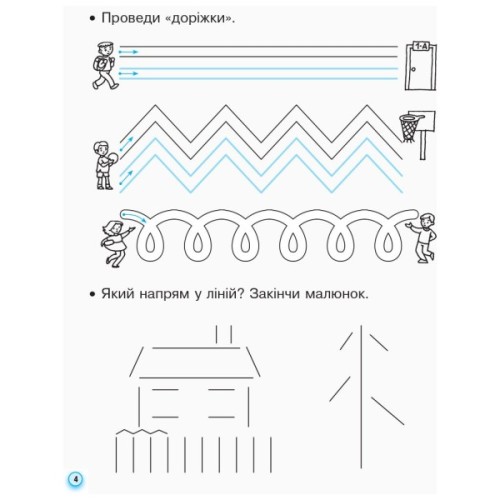 • Проведи «доріжки».

1-А

• Який напрям у ліній? Закінчи малюнок.

4