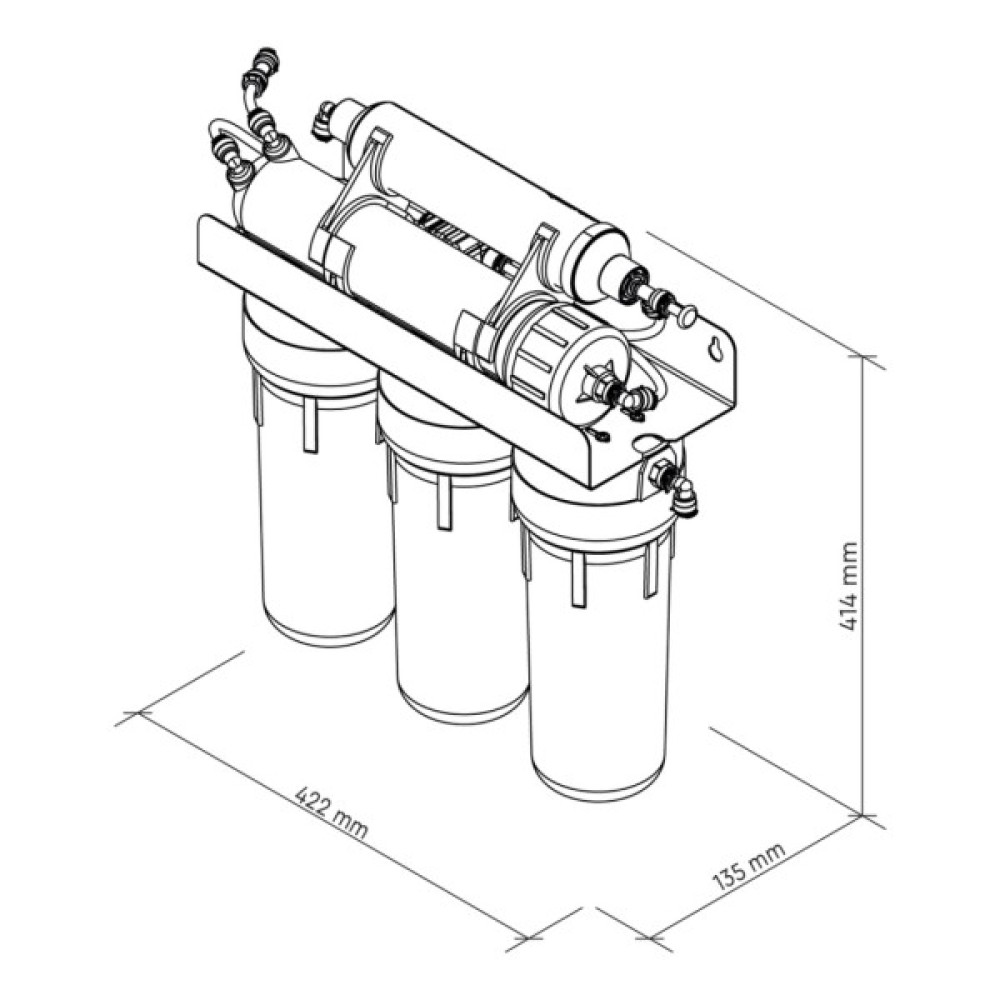 414 mm

422 mm

135 mm