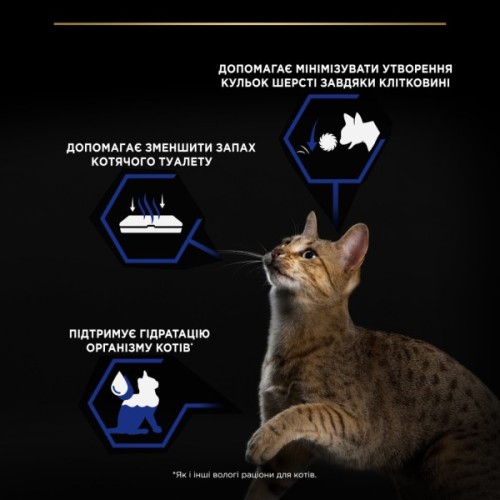 ДОПОМАГАЄ МІНІМІЗУВАТИ УТВОРЕННЯ КУЛЬОК ШЕРСТІ ЗАВДЯКИ КЛІТКОВИНІ

ДОПОМАГАЄ ЗМЕНШИТИ ЗАПАХ КОТЯЧОГО ТУАЛЕТУ

ПІДТРИМУЄ ГІДРАТАЦІЮ ОРГАНІЗМУ КОТІВ*

*Як і інші вологі раціони для котів.