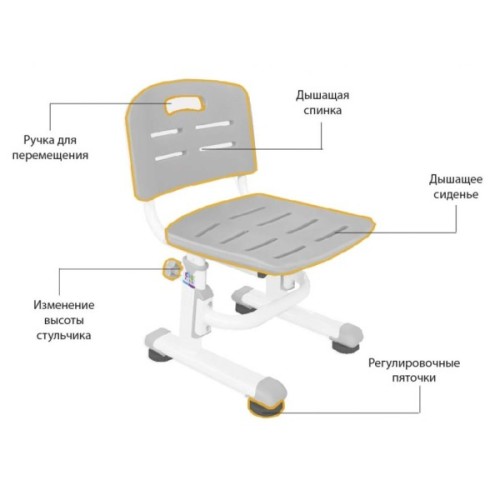 Дышащая спинка

Ручка для перемещения

Дышащее сиденье

Изменение высоты стульчика

Регулировочные пяточки