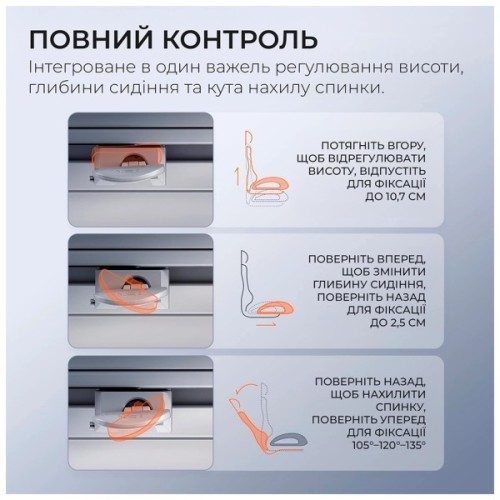 ПОВНИЙ КОНТРОЛЬ

Інтегроване в один важель регулювання висоти, глибини сидіння та кута нахилу спинки.

ПОТЯГНІТЬ ВГОРУ, ЩОБ ВІДРЕГУЛЮВАТИ ВИСОТУ, ВІДПУСТІТЬ ДЛЯ ФІКСАЦІЇ ДО 10,7 СМ

ПОВЕРНІТЬ ВПЕРЕД, ЩОБ ЗМІНИТИ ГЛИБИНУ СИДІННЯ, ПОВЕРНІТЬ НАЗАД ДЛЯ ФІКСАЦІЇ ДО 2,5 СМ

ПОВЕРНІТЬ НАЗАД, ЩОБ НАХИЛИТИ СПИНКУ, ПОВЕРНІТЬ УПЕРЕД ДЛЯ ФІКСАЦІЇ 105°–120°–135°