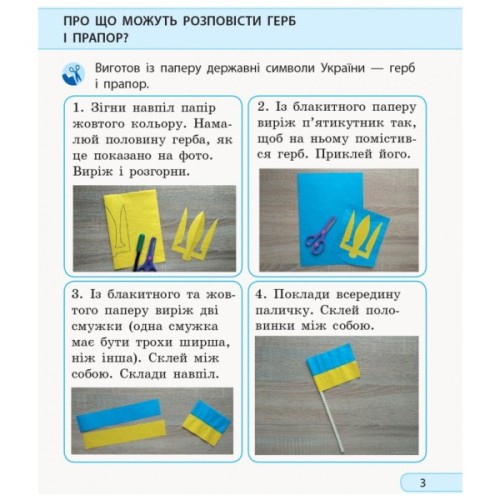 ПРО ЩО МОЖУТЬ РОЗПОВІСТИ ГЕРБ І ПРАПОР?

Виготов із паперу державні символи України — герб і прапор.

1. Зігни навпіл папір жовтого кольору. Намалюй половину герба, як це показано на фото. Виріж і розгорни.

2. Із блакитного паперу виріж п'ятикутник так, щоб на ньому помістився герб. Приклей його.

3. Із блакитного та жовтого паперу виріж дві смужки (одна смужка має бути трохи ширша, ніж інша). Склей між собою. Склади навпіл.

4. Поклади всередину паличку. Склей половинки між собою.

3