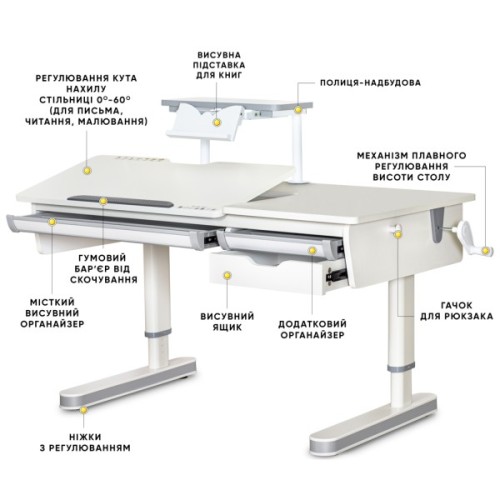 ВИСУВНА ПІДСТАВКА ДЛЯ КНИГ

РЕГУЛЮВАННЯ КУТА НАХИЛУ СТІЛЬНИЦІ 0°-60° (ДЛЯ ПИСЬМА, ЧИТАННЯ, МАЛЮВАННЯ)

ПОЛИЦЯ-НАДБУДОВА

МЕХАНІЗМ ПЛАВНОГО РЕГУЛЮВАННЯ ВИСОТИ СТОЛУ

ГУМОВИЙ БАР'ЄР ВІД СКОЧУВАННЯ

МІСТКИЙ ВИСУВНИЙ ОРГАНАЙЗЕР

ВИСУВНИЙ ЯЩИК

ДОДАТКОВИЙ ОРГАНАЙЗЕР

ГАЧОК ДЛЯ РЮКЗАКА

НІЖКИ З РЕГУЛЮВАННЯМ