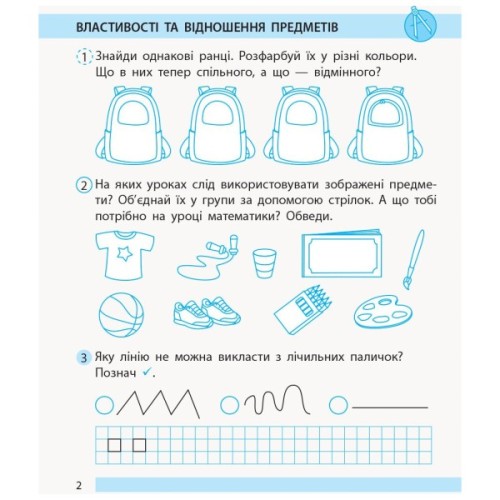 ВЛАСТИВОСТІ ТА ВІДНОШЕННЯ ПРЕДМЕТІВ

1 Знайди однакові ранці. Розфарбуй їх у різні кольори. Що в них тепер спільного, а що — відмінного?

2 На яких уроках слід використовувати зображені предмети? Об'єднай їх у групи за допомогою стрілок. А що тобі потрібно на уроці математики? Обведи.

3 Яку лінію не можна викласти з лічильних паличок? Познач ✓.

2