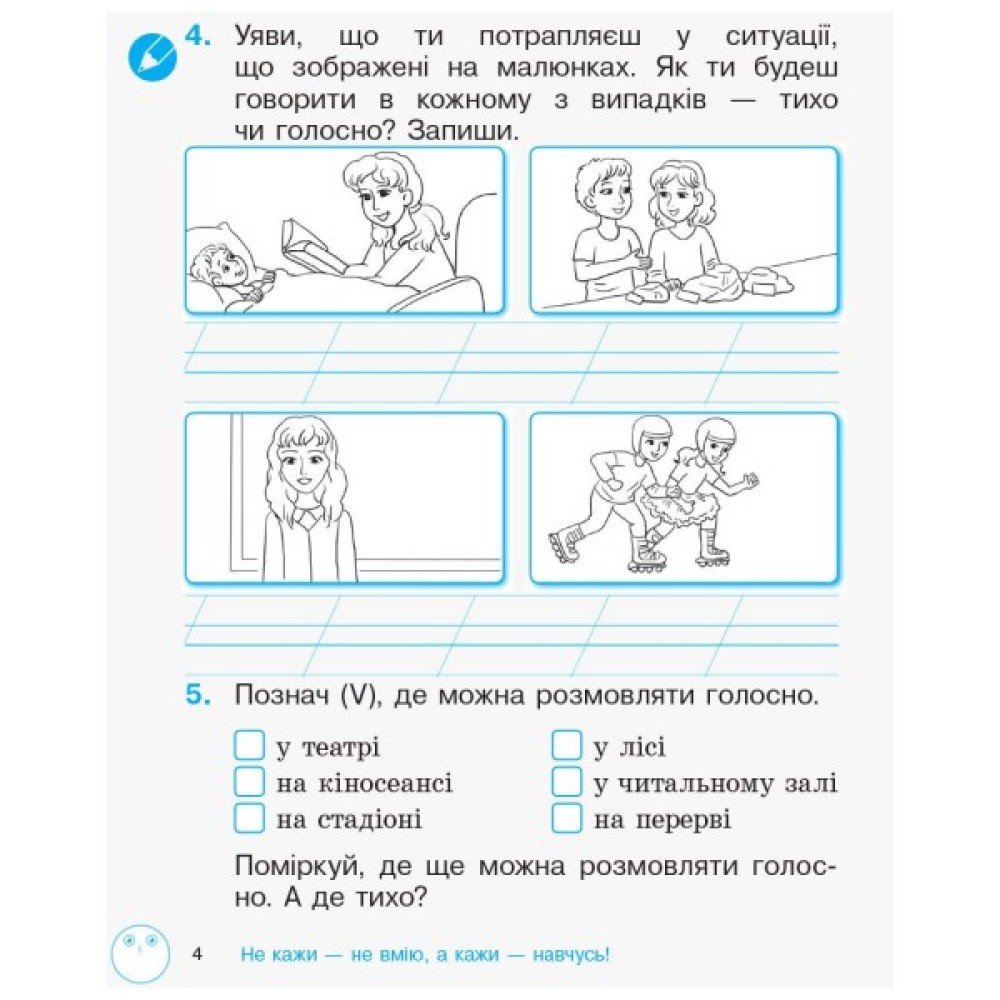 4. Уяви, що ти потрапляєш у ситуації, що зображені на малюнках. Як ти будеш говорити в кожному з випадків — тихо чи голосно? Запиши.

5. Познач (V), де можна розмовляти голосно.

у театрі
на кіносеансі
на стадіоні

у лісі
у читальному залі
на перерві

Поміркуй, де ще можна розмовляти голосно. А де тихо?

4 Не кажи — не вмію, а кажи — навчусь!