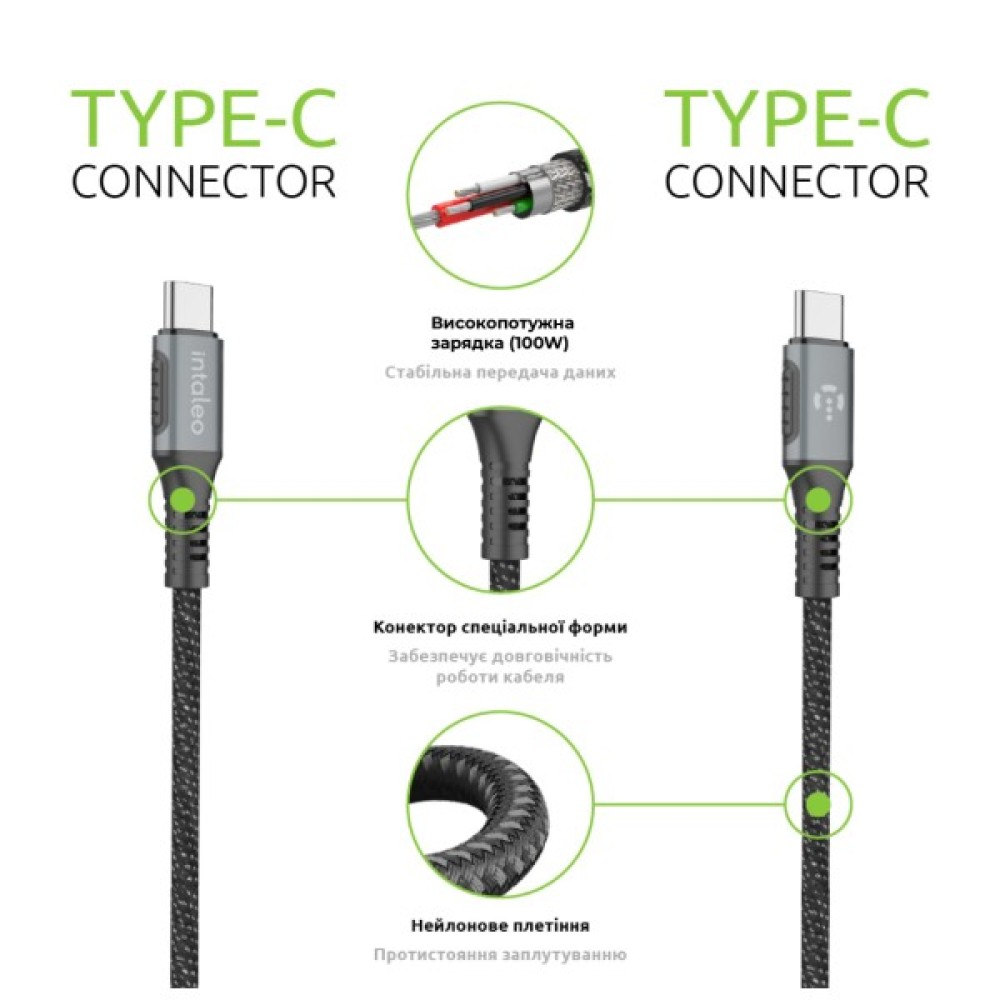 TYPE-C
CONNECTOR

TYPE-C
CONNECTOR

intaleo

Високопотужна зарядка (100W)
Стабільна передача даних

Конектор спеціальної форми
Забезпечує довговічність роботи кабеля

Нейлонове плетіння
Протистояння заплутуванню