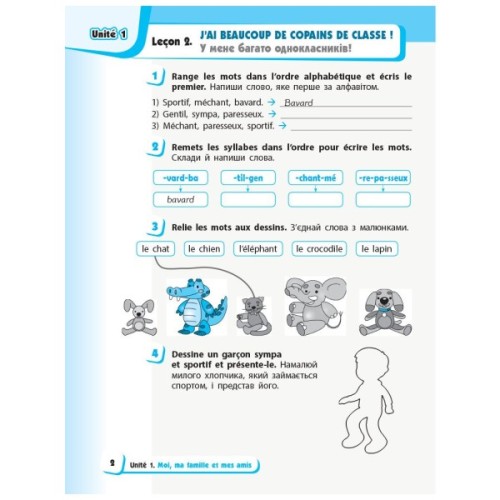 Unité 1

Leçon 2. J'AI BEAUCOUP DE COPAINS DE CLASSE !
У мене багато однокласників!

1 Range les mots dans l'ordre alphabétique et écris le premier. Напиши слово, яке перше за алфавітом.

1) Sportif, méchant, bavard. → Bavard
2) Gentil, sympa, paresseux. →
3) Méchant, paresseux, sportif. →

2 Remets les syllabes dans l'ordre pour écrire les mots. Склади й напиши слова.

-vard-ba
bavard

-til-gen

-chant-mé

-re-pa-sseux

3 Relie les mots aux dessins. З'єднай слова з малюнками.

le chat
le chien
l'éléphant
le crocodile
le lapin

4 Dessine un garçon sympa et sportif et présente-le. Намалюй милого хлопчика, який займається спортом, і представ його.

2 Unité 1. Moi, ma famille et mes amis