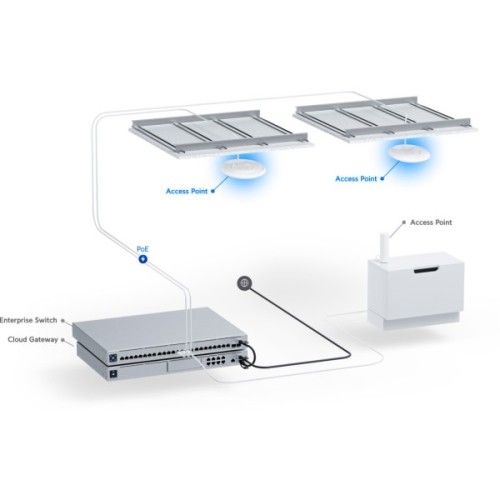 Access Point

Access Point

Access Point

PoE

Enterprise Switch

Cloud Gateway