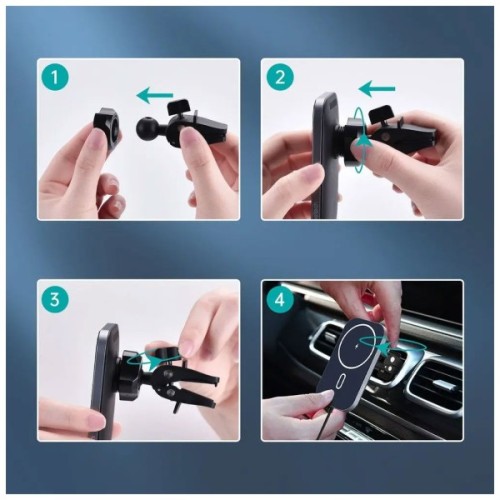 1

2

3

4