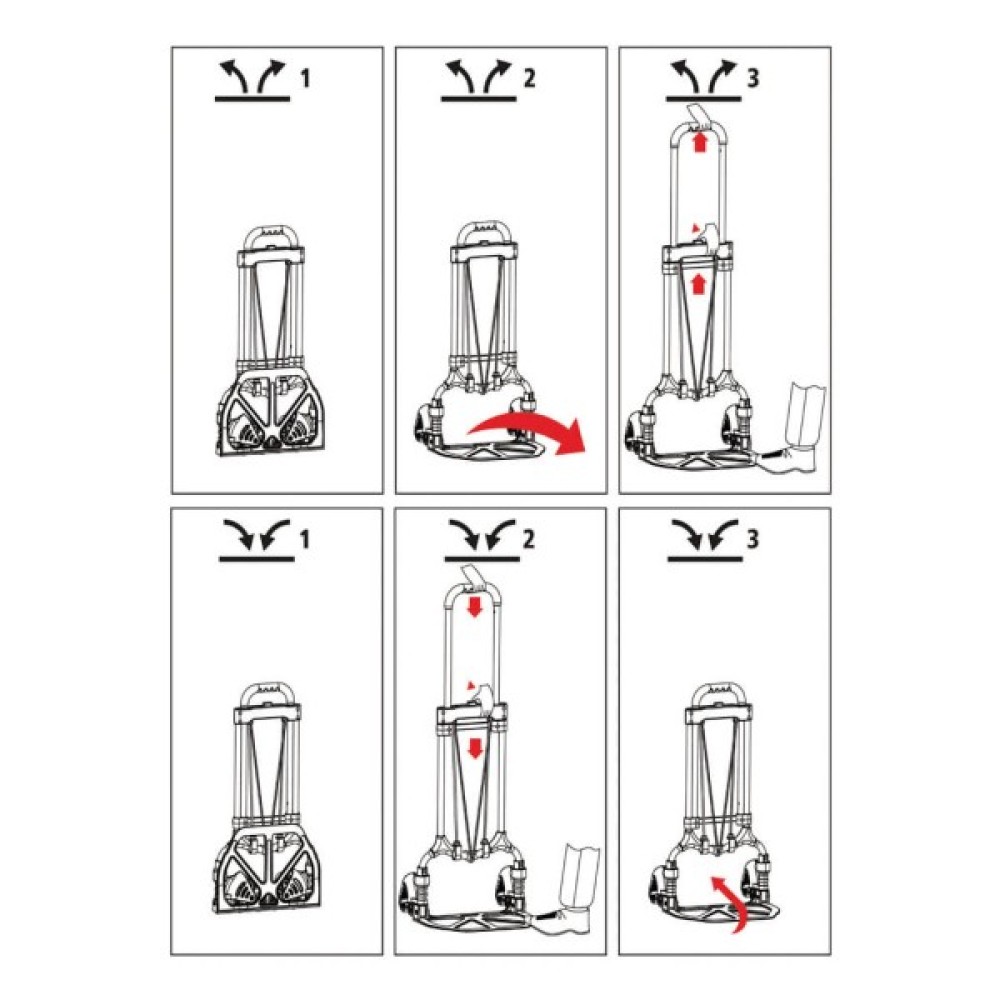 1

2

3

1

2

3