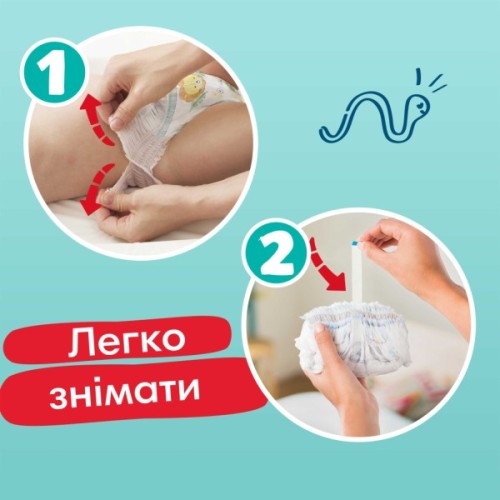 1

2

Легко
знімати