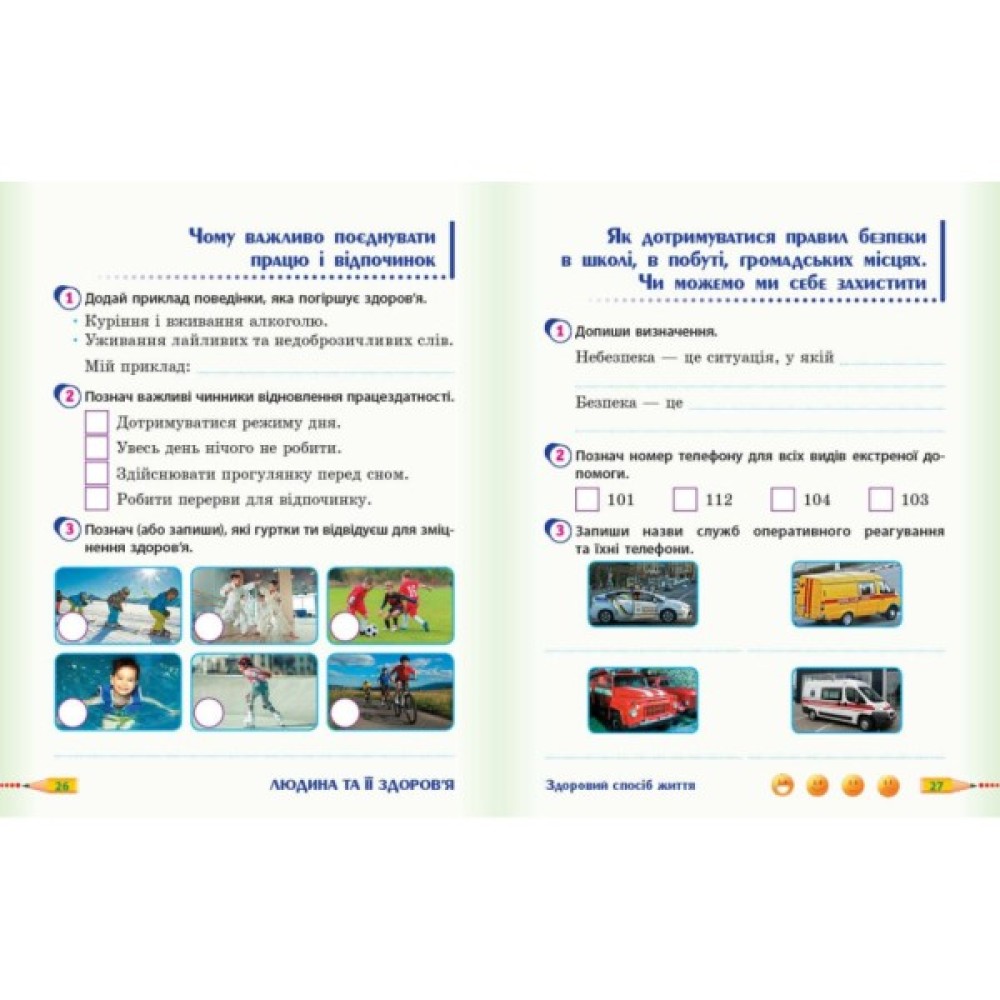 Чому важливо поєднувати працю і відпочинок

1 Додай приклад поведінки, яка погіршує здоров'я.
• Куріння і вживання алкоголю.
• Уживання лайливих та недоброзичливих слів.
Мій приклад:

2 Познач важливі чинники відновлення працездатності.
Дотримуватися режиму дня.
Увесь день нічого не робити.
Здійснювати прогулянку перед сном.
Робити перерви для відпочинку.

3 Познач (або запиши), які гуртки ти відвідуєш для зміцнення здоров'я.

26 ЛЮДИНА ТА ЇЇ ЗДОРОВ'Я

Як дотримуватися правил безпеки в школі, в побуті, громадських місцях. Чи можемо ми себе захистити

1 Допиши визначення.
Небезпека — це ситуація, у якій
Безпека — це

2 Познач номер телефону для всіх видів екстреної допомоги.
101 112 104 103

3 Запиши назви служб оперативного реагування та їхні телефони.

Здоровий спосіб життя 27