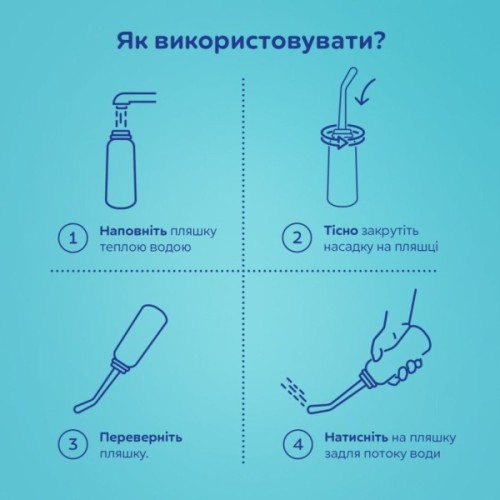 Як використовувати?

1 Наповніть пляшку теплою водою

2 Тісно закрутіть насадку на пляшці

3 Переверніть пляшку.

4 Натисніть на пляшку задля потоку води