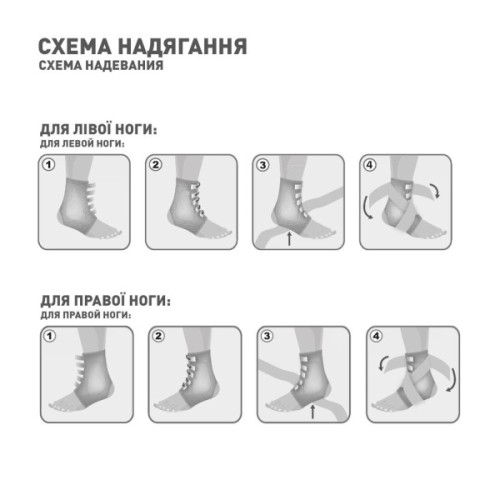 СХЕМА НАДЯГАННЯ
СХЕМА НАДЕВАНИЯ

ДЛЯ ЛІВОЇ НОГИ:
ДЛЯ ЛЕВОЙ НОГИ:

1

2

3

4

ДЛЯ ПРАВОЇ НОГИ:
ДЛЯ ПРАВОЙ НОГИ:

1

2

3

4