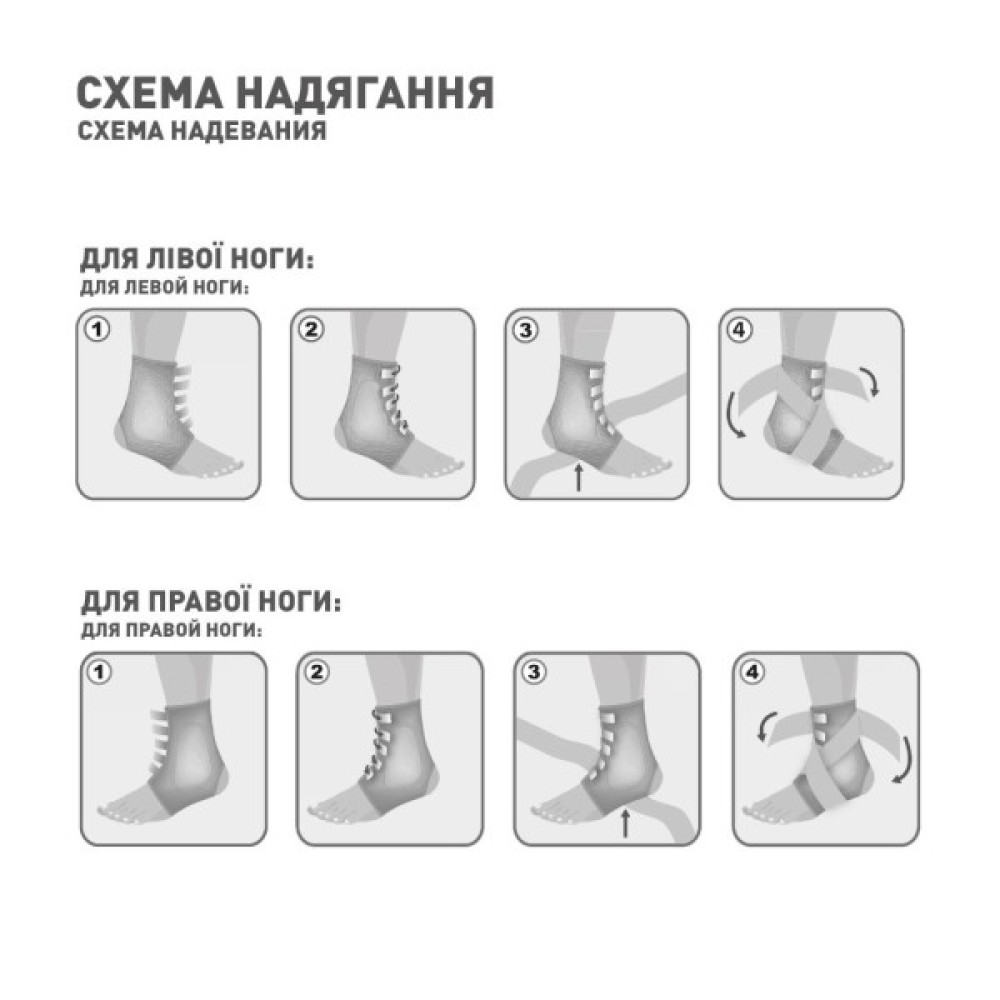 СХЕМА НАДЯГАННЯ
СХЕМА НАДЕВАНИЯ

ДЛЯ ЛІВОЇ НОГИ:
ДЛЯ ЛЕВОЙ НОГИ:

1
2
3
4

ДЛЯ ПРАВОЇ НОГИ:
ДЛЯ ПРАВОЙ НОГИ:

1
2
3
4