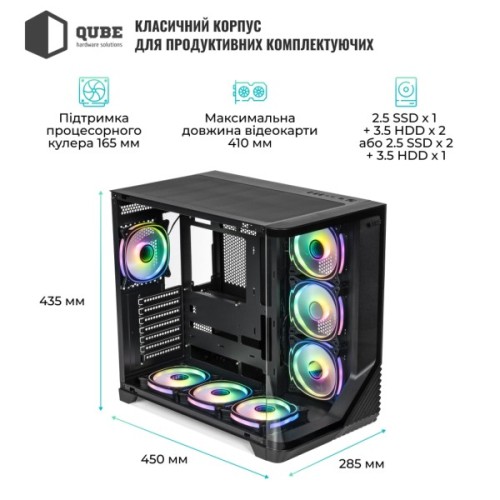 QUBE
hardware solutions

КЛАСИЧНИЙ КОРПУС
ДЛЯ ПРОДУКТИВНИХ КОМПЛЕКТУЮЧИХ

Підтримка процесорного кулера 165 мм

Максимальна довжина відеокарти 410 мм

2.5 SSD x 1
+ 3.5 HDD x 2
або 2.5 SSD x 2
+ 3.5 HDD x 1

435 мм

450 мм

285 мм