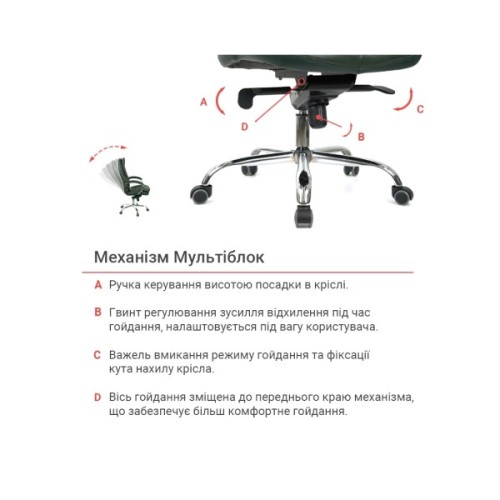 A

D

B

C

Механізм Мультіблок

A Ручка керування висотою посадки в кріслі.

B Гвинт регулювання зусилля відхилення під час гойдання, налаштовується під вагу користувача.

C Важель вмикання режиму гойдання та фіксації кута нахилу крісла.

D Вісь гойдання зміщена до переднього краю механізма, що забезпечує більш комфортне гойдання.