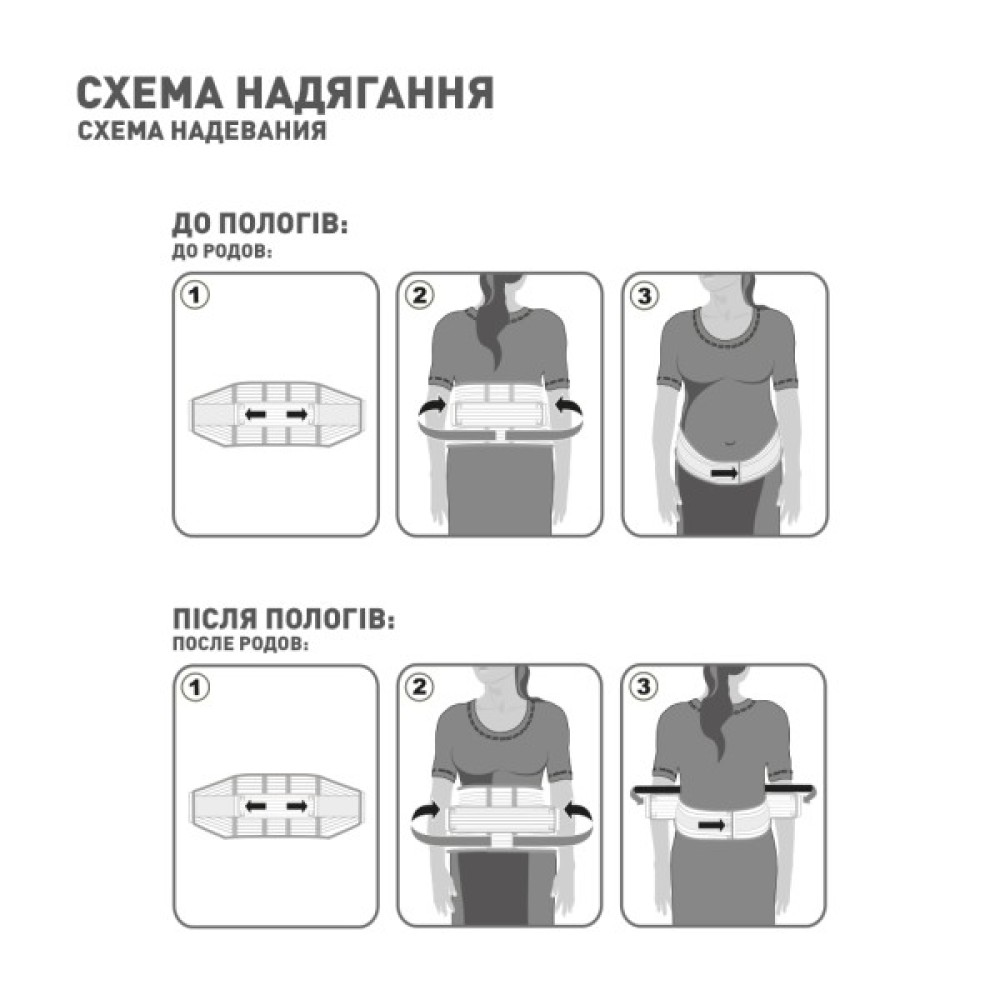 СХЕМА НАДЯГАННЯ
СХЕМА НАДЕВАНИЯ

ДО ПОЛОГІВ:
ДО РОДОВ:

1

2

3

ПІСЛЯ ПОЛОГІВ:
ПОСЛЕ РОДОВ:

1

2

3