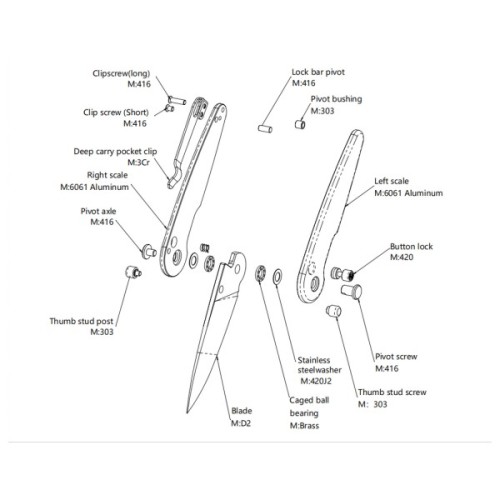 Clipscrew(long)
M:416

Clip screw (Short)
M:416

Deep carry pocket clip
M:3Cr

Right scale
M:6061 Aluminum

Pivot axle
M:416

Thumb stud post
M:303

Lock bar pivot
M:416

Pivot bushing
M:303

Left scale
M:6061 Aluminum

Button lock
M:420

Pivot screw
M:416

Thumb stud screw
M: 303

Stainless steelwasher
M:420J2

Caged ball bearing
M:Brass

Blade
M:D2