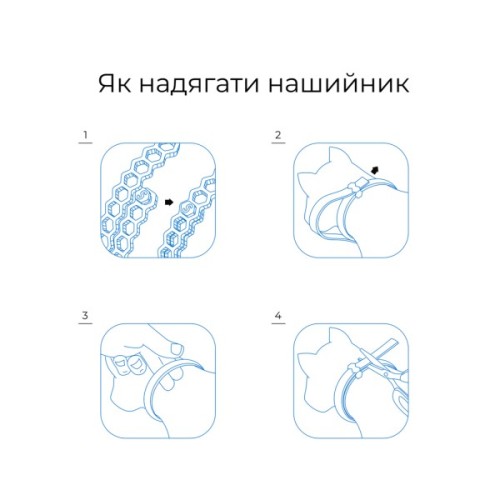 Як надягати нашийник

1

2

3

4