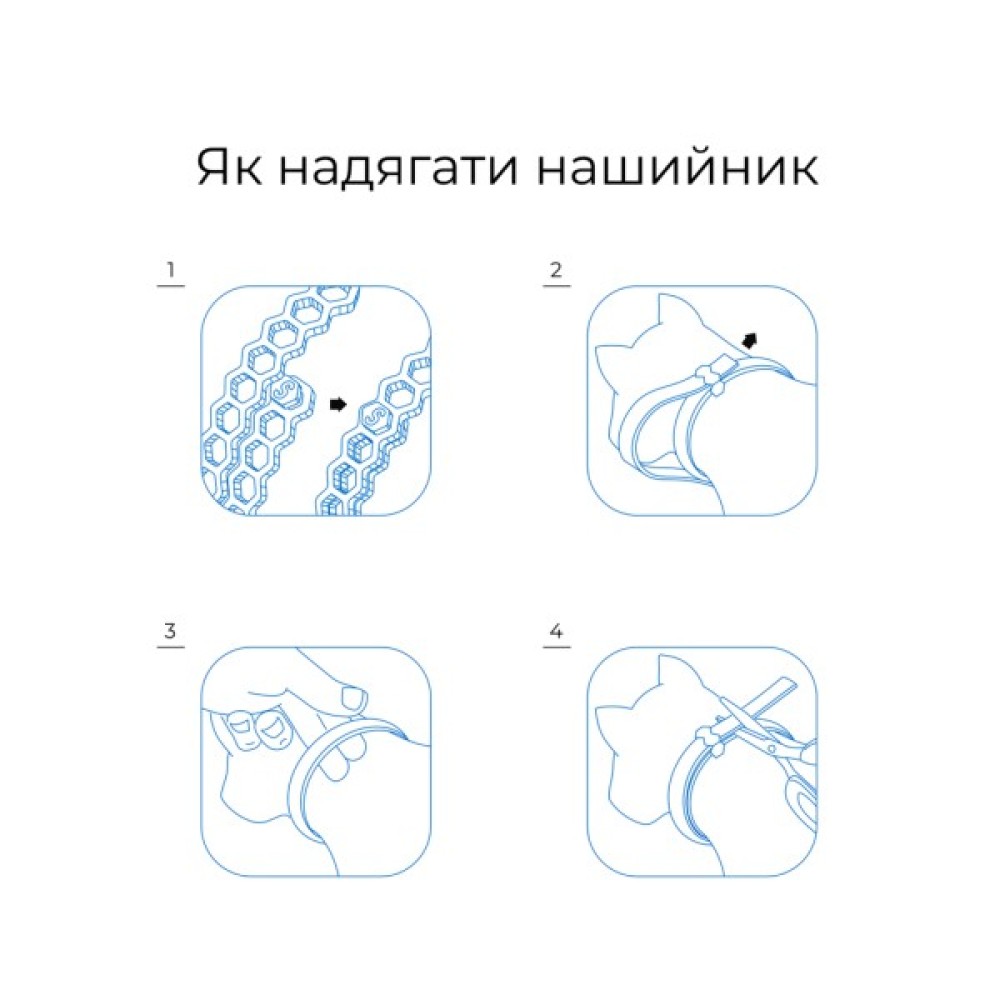 Як надягати нашийник

1

2

3

4