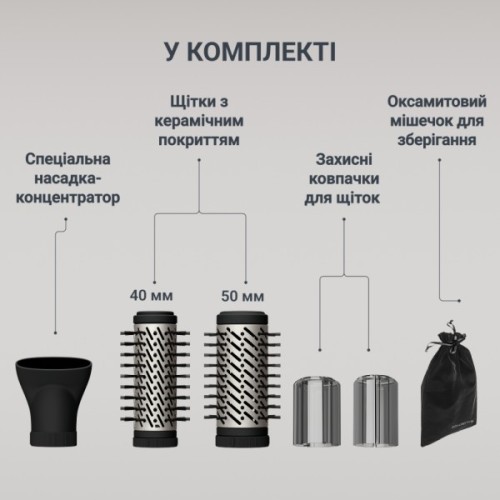 У КОМПЛЕКТІ

Спеціальна насадка-концентратор

Щітки з керамічним покриттям

40 мм

50 мм

Захисні ковпачки для щіток

Оксамитовий мішечок для зберігання