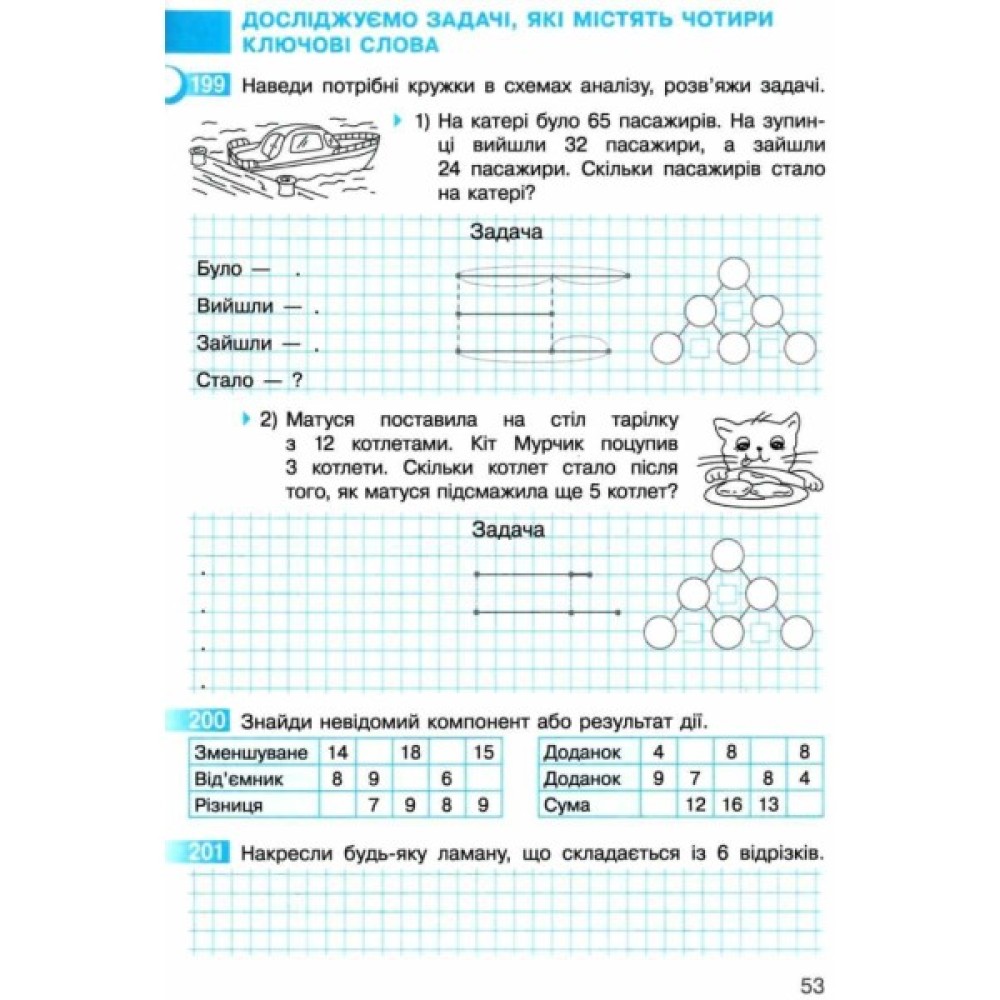 ДОСЛІДЖУЄМО ЗАДАЧІ, ЯКІ МІСТЯТЬ ЧОТИРИ КЛЮЧОВІ СЛОВА

199 Наведи потрібні кружки в схемах аналізу, розв'яжи задачі.

1) На катері було 65 пасажирів. На зупинці вийшли 32 пасажири, а зайшли 24 пасажири. Скільки пасажирів стало на катері?

Задача

Було — .
Вийшли — .
Зайшли — .
Стало — ?

2) Матуся поставила на стіл тарілку з 12 котлетами. Кіт Мурчик поцупив 3 котлети. Скільки котлет стало після того, як матуся підсмажила ще 5 котлет?

Задача

.
.
.
.

200 Знайди невідомий компонент або результат дії.

| Зменшуване | 14 |  | 18 |  | 15 |
|---|---|---|---|---|---|
| Від'ємник | 8 | 9 |  | 6 |  |
| Різниця |  | 7 | 9 | 8 | 9 |

| Доданок | 4 |  | 8 |  | 8 |
|---|---|---|---|---|---|
| Доданок | 9 | 7 |  | 8 | 4 |
| Сума |  | 12 | 16 | 13 |  |

201 Накресли будь-яку ламану, що складається із 6 відрізків.

53