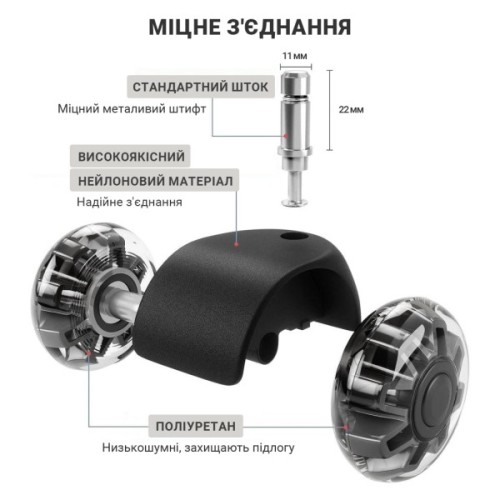 МІЦНЕ З'ЄДНАННЯ

11мм

СТАНДАРТНИЙ ШТОК

Міцний металивий штифт

22мм

ВИСОКОЯКІСНИЙ

НЕЙЛОНОВИЙ МАТЕРІАЛ

Надійне з'єднання

ПОЛІУРЕТАН

Низькошумні, захищають підлогу