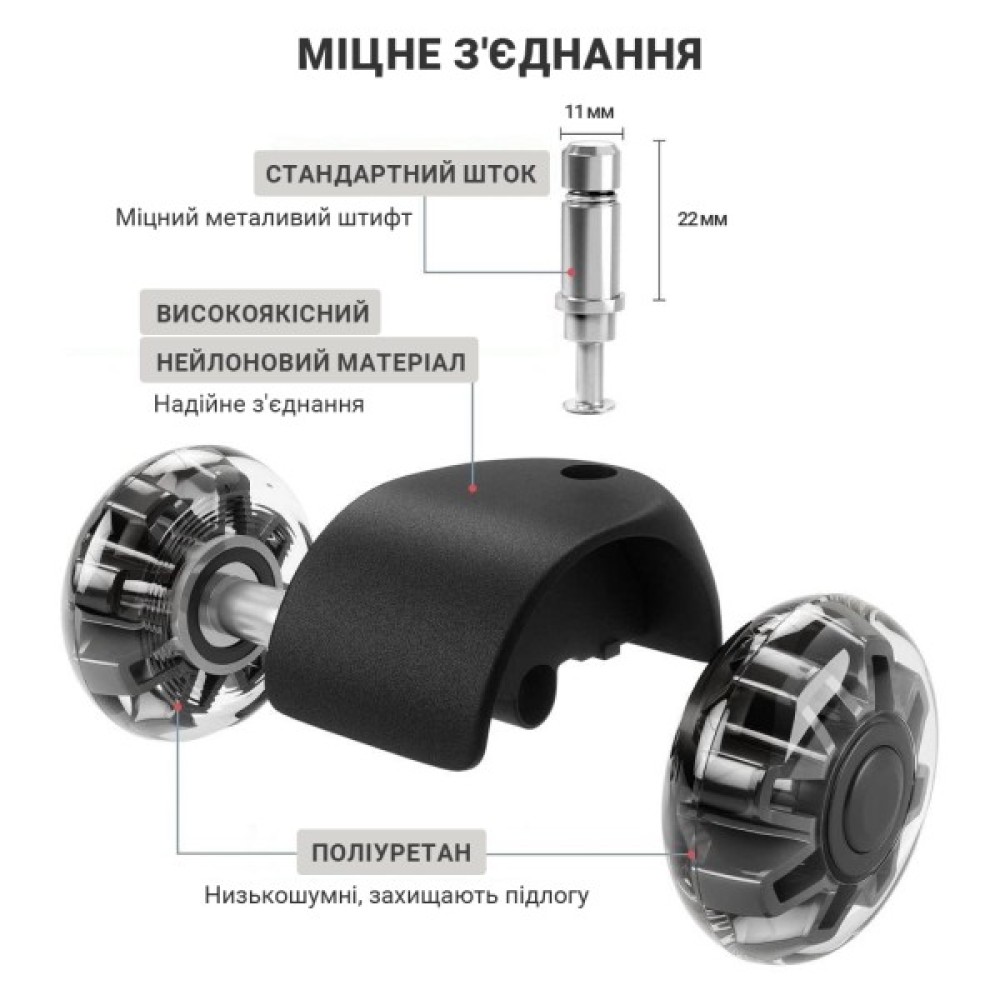 МІЦНЕ З'ЄДНАННЯ

11мм

СТАНДАРТНИЙ ШТОК

Міцний металивий штифт

22мм

ВИСОКОЯКІСНИЙ

НЕЙЛОНОВИЙ МАТЕРІАЛ

Надійне з'єднання

ПОЛІУРЕТАН

Низькошумні, захищають підлогу