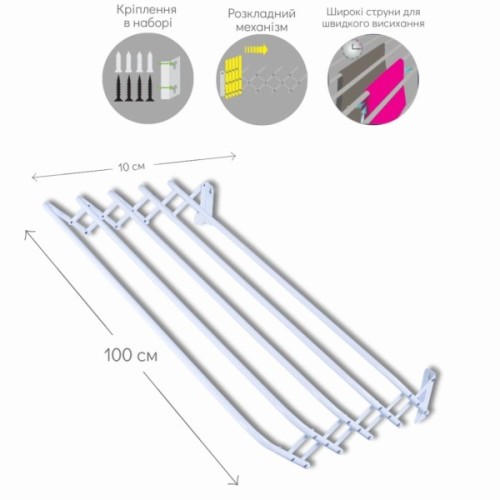 Кріплення в наборі

Розкладний механізм

Широкі струни для швидкого висихання

10 см

100 см