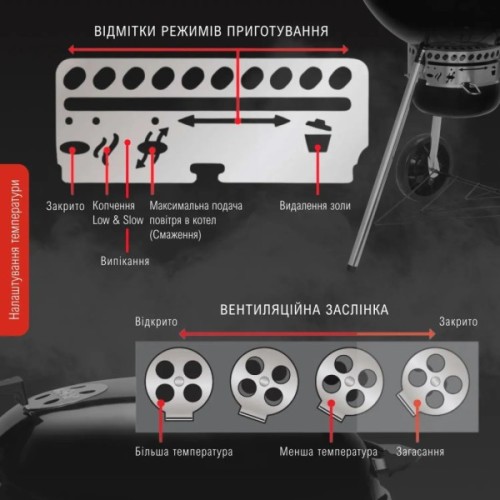 Налаштування температури

ВІДМІТКИ РЕЖИМІВ ПРИГОТУВАННЯ

Закрито

Копчення Low & Slow

Випікання

Максимальна подача повітря в котел (Смаження)

Видалення золи

ВЕНТИЛЯЦІЙНА ЗАСЛІНКА

Відкрито

Закрито

Більша температура

Менша температура

Загасання