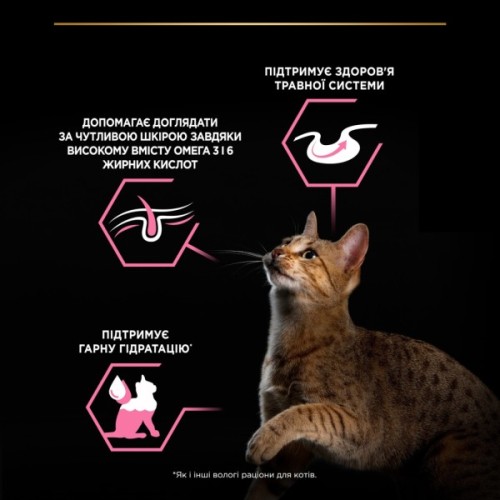 ПІДТРИМУЄ ЗДОРОВ'Я ТРАВНОЇ СИСТЕМИ

ДОПОМАГАЄ ДОГЛЯДАТИ ЗА ЧУТЛИВОЮ ШКІРОЮ ЗАВДЯКИ ВИСОКОМУ ВМІСТУ ОМЕГА 3 І 6 ЖИРНИХ КИСЛОТ

ПІДТРИМУЄ ГАРНУ ГІДРАТАЦІЮ*

*Як і інші вологі раціони для котів.