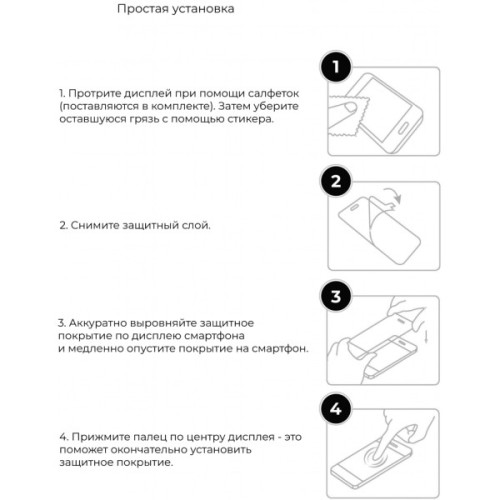 Простая установка

1

1. Протрите дисплей при помощи салфеток (поставляются в комплекте). Затем уберите оставшуюся грязь с помощью стикера.

2

2. Снимите защитный слой.

3

3. Аккуратно выровняйте защитное покрытие по дисплею смартфона и медленно опустите покрытие на смартфон.

4

4. Прижмите палец по центру дисплея - это поможет окончательно установить защитное покрытие.