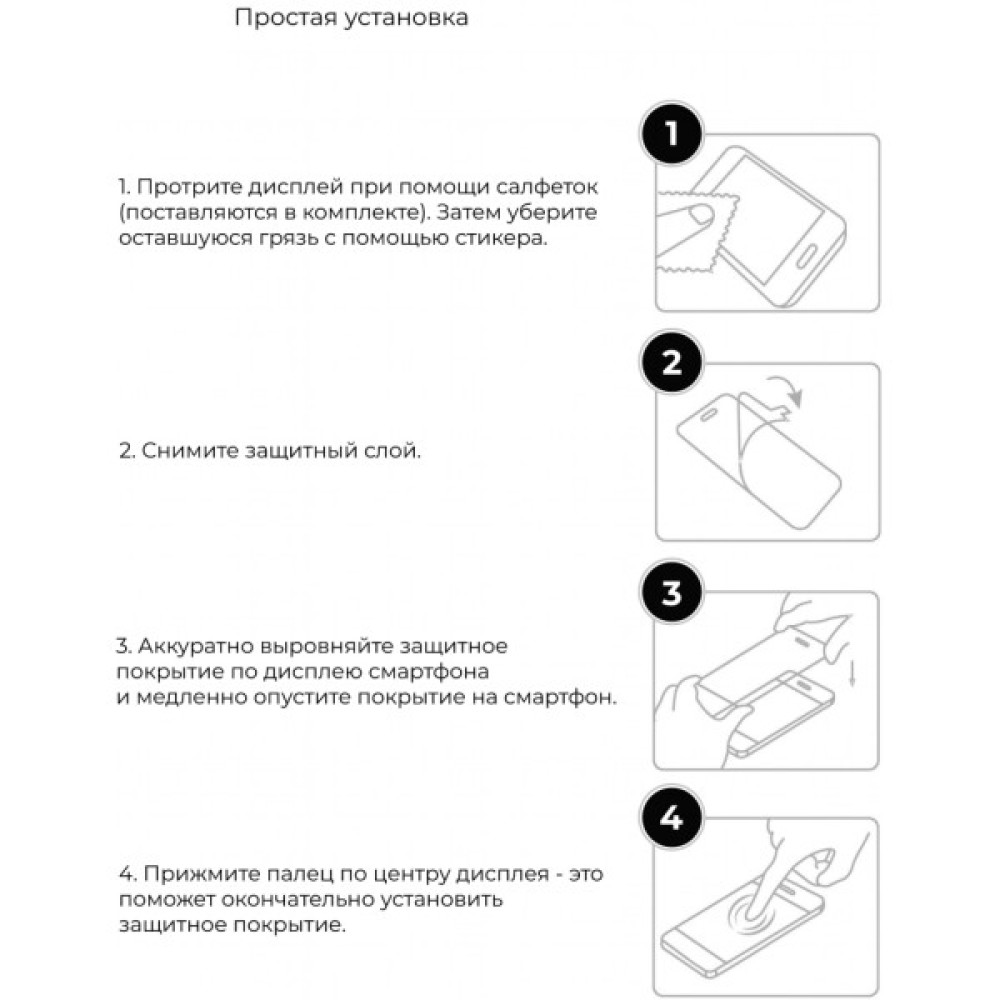 Простая установка

1

1. Протрите дисплей при помощи салфеток (поставляются в комплекте). Затем уберите оставшуюся грязь с помощью стикера.

2

2. Снимите защитный слой.

3

3. Аккуратно выровняйте защитное покрытие по дисплею смартфона и медленно опустите покрытие на смартфон.

4

4. Прижмите палец по центру дисплея - это поможет окончательно установить защитное покрытие.