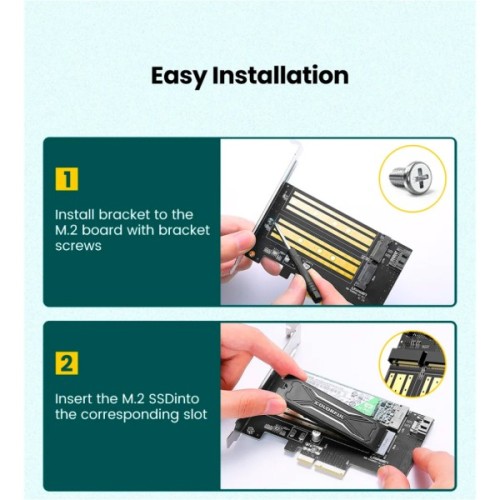 Easy Installation

1

Install bracket to the M.2 board with bracket screws

2

Insert the M.2 SSDinto the corresponding slot

COLORFUL