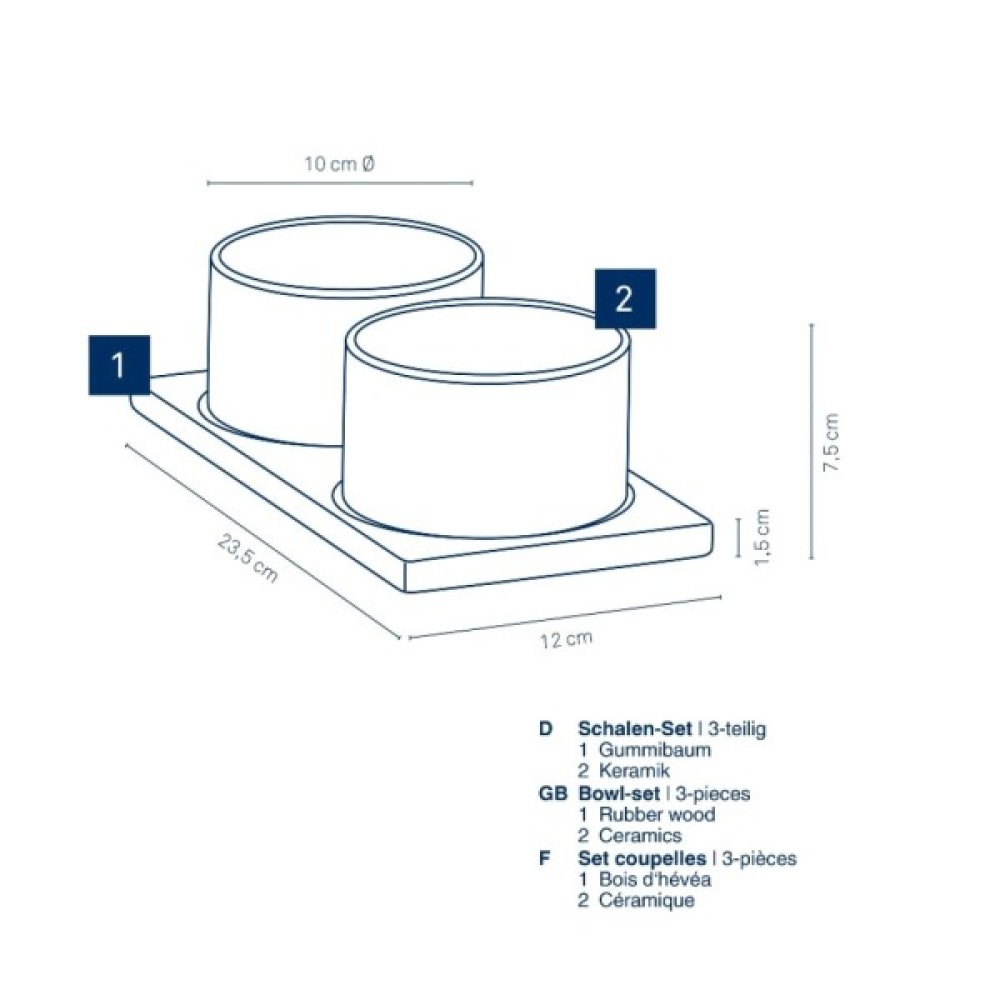 10 cm Ø

2

1

7,5 cm

1,5 cm

23,5 cm

12 cm

D Schalen-Set | 3-teilig
1 Gummibaum
2 Keramik
GB Bowl-set | 3-pieces
1 Rubber wood
2 Ceramics
F Set coupelles | 3-pièces
1 Bois d'hévéa
2 Céramique