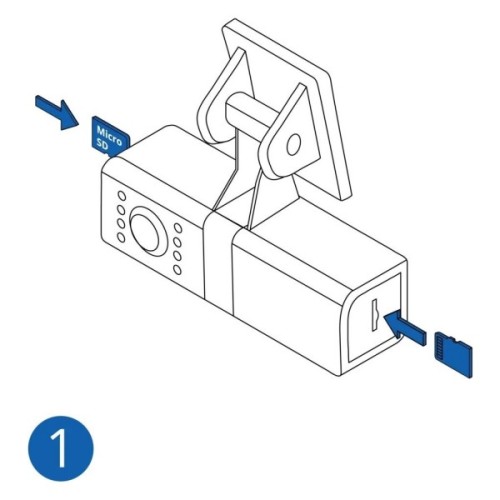 Micro SD

1