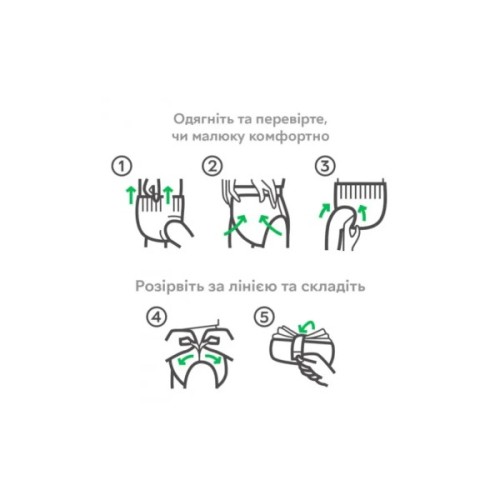 Одягніть та перевірте, чи малюку комфортно

①

②

③

Розірвіть за лінією та складіть

④

⑤