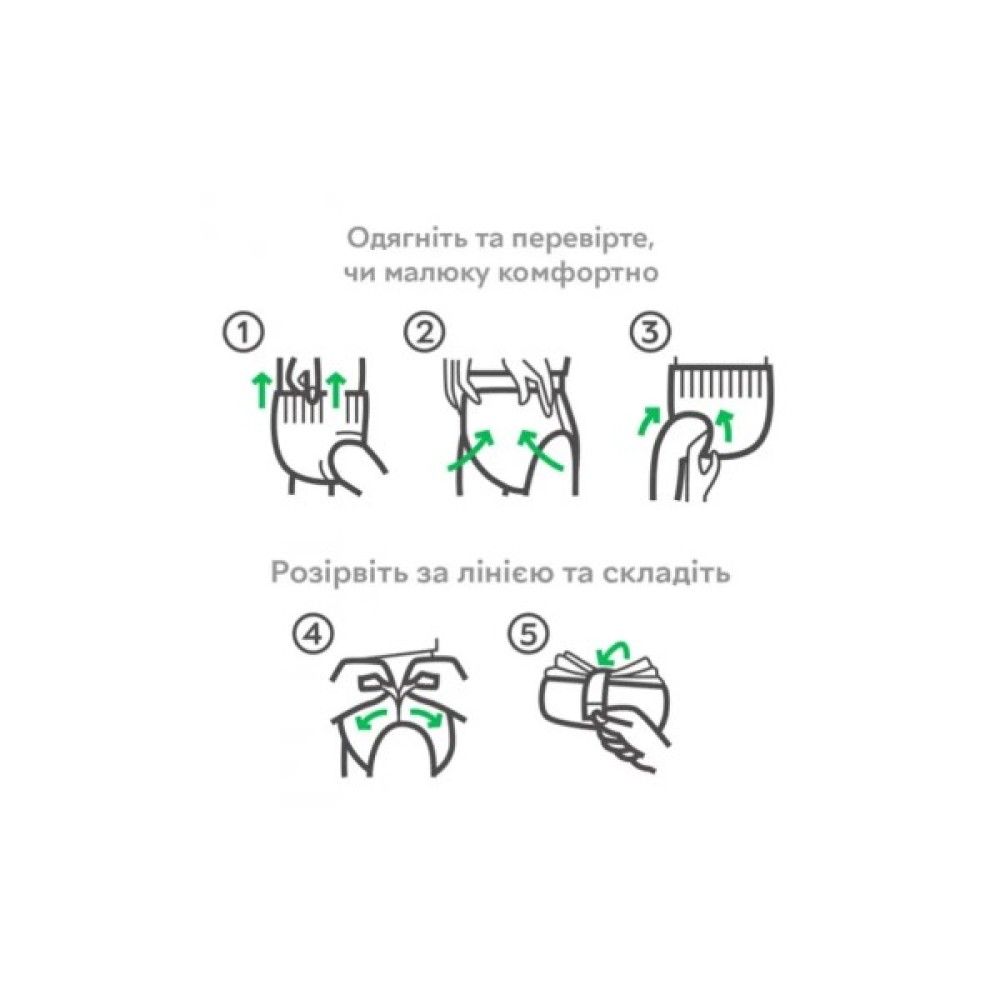 Одягніть та перевірте, чи малюку комфортно

①

②

③

Розірвіть за лінією та складіть

④

⑤