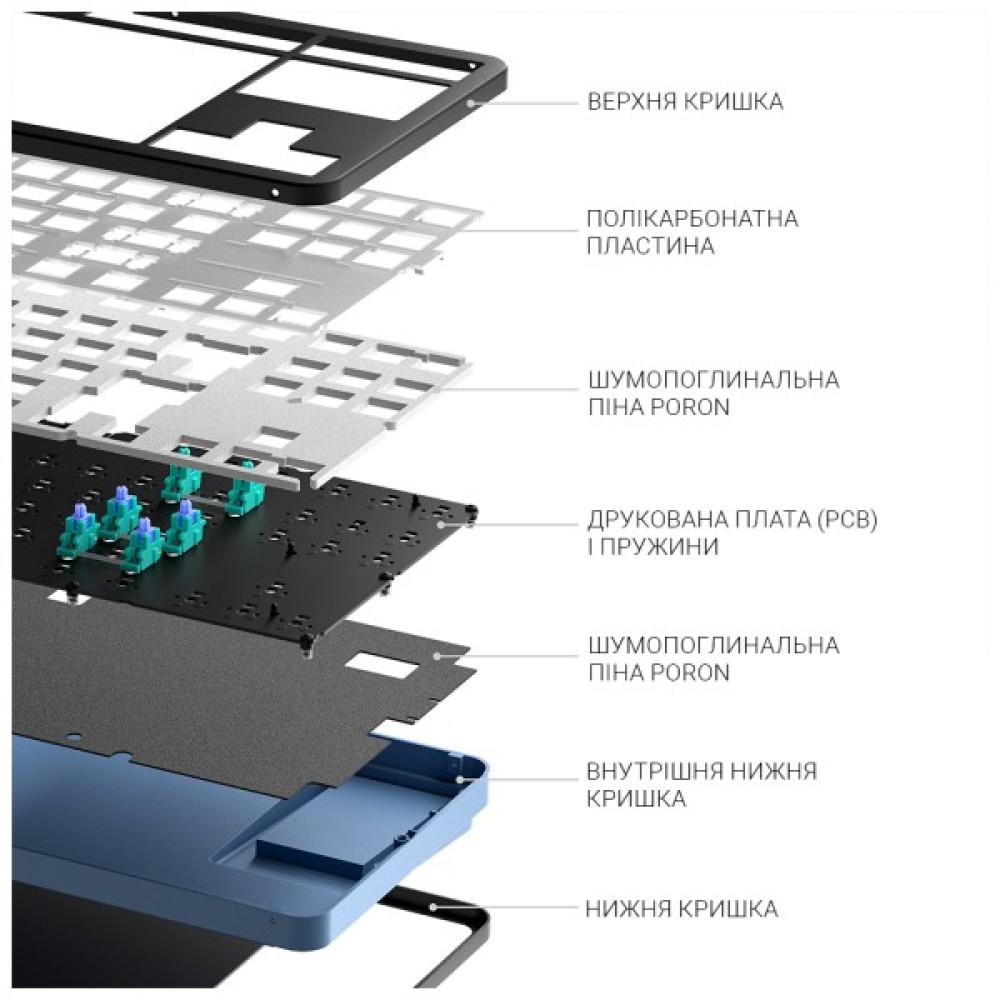 ВЕРХНЯ КРИШКА

ПОЛІКАРБОНАТНА ПЛАСТИНА

ШУМОПОГЛИНАЛЬНА ПІНА PORON

ДРУКОВАНА ПЛАТА (PCB) І ПРУЖИНИ

ШУМОПОГЛИНАЛЬНА ПІНА PORON

ВНУТРІШНЯ НИЖНЯ КРИШКА

НИЖНЯ КРИШКА