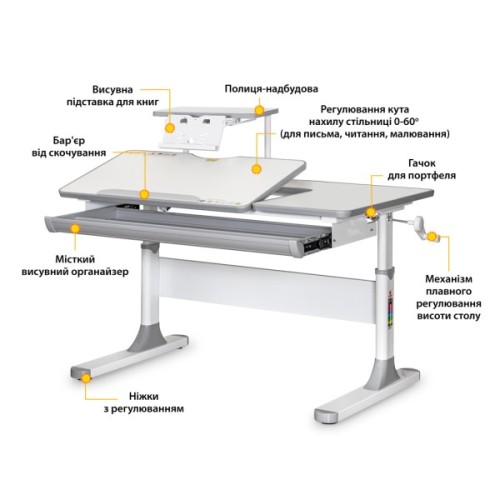 Висувна підставка для книг

Полиця-надбудова

Регулювання кута нахилу стільниці 0-60° (для письма, читання, малювання)

Бар'єр від скочування

Гачок для портфеля

Місткий висувний органайзер

Механізм плавного регулювання висоти столу

Ніжки з регулюванням