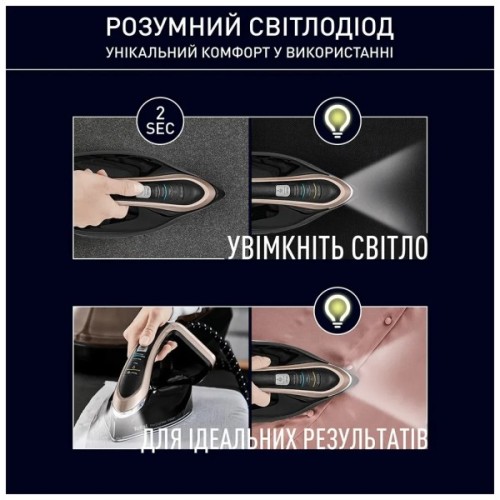 РОЗУМНИЙ СВІТЛОДІОД
УНІКАЛЬНИЙ КОМФОРТ У ВИКОРИСТАННІ

2 SEC

УВІМКНІТЬ СВІТЛО

ДЛЯ ІДЕАЛЬНИХ РЕЗУЛЬТАТІВ