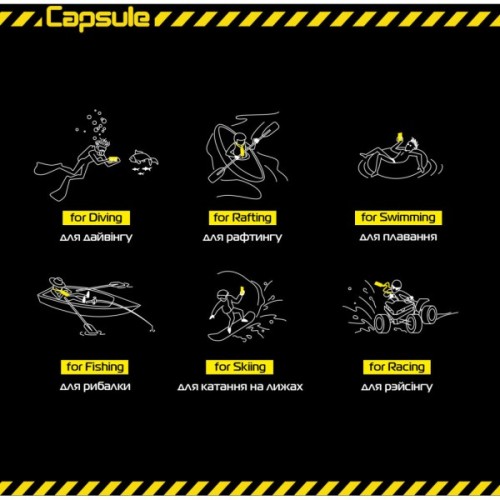 Capsule

for Diving
для дайвінгу

for Rafting
для рафтингу

for Swimming
для плавання

for Fishing
для рибалки

for Skiing
для катання на лижах

for Racing
для рэйсінгу