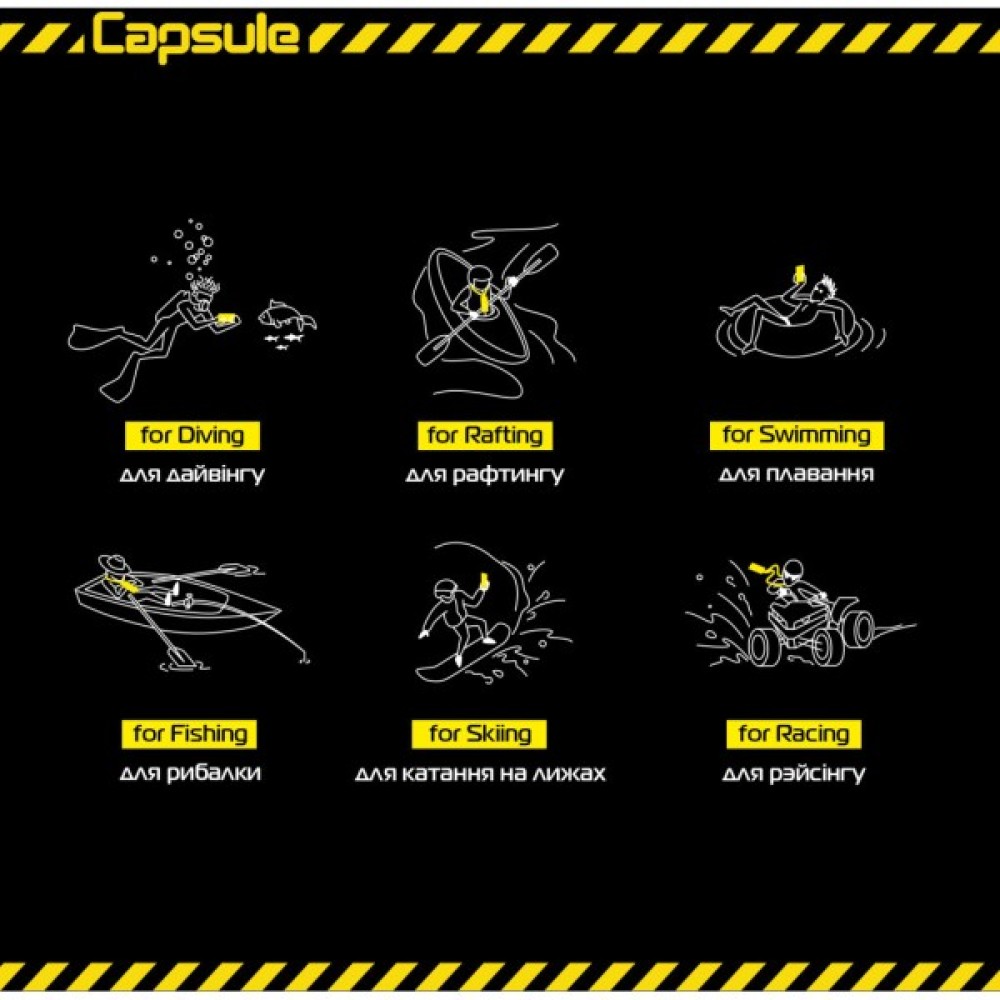 Capsule

for Diving
для дайвінгу

for Rafting
для рафтингу

for Swimming
для плавання

for Fishing
для рибалки

for Skiing
для катання на лижах

for Racing
для рэйсінгу