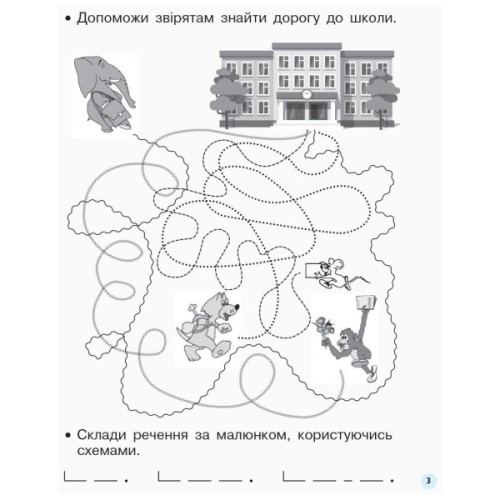 • Допоможи звірятам знайти дорогу до школи.

• Склади речення за малюнком, користуючись схемами.

3